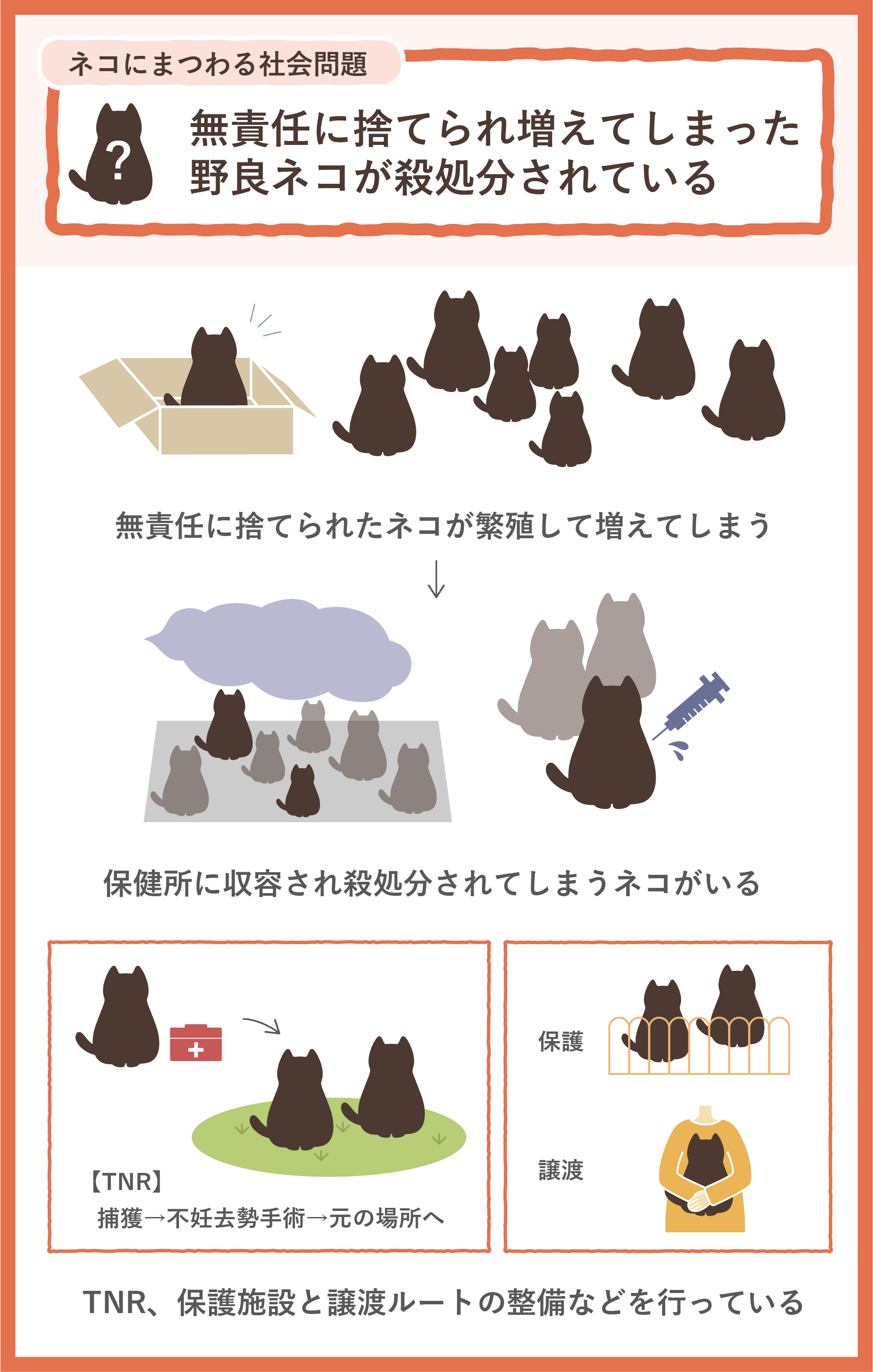 ネコにまつわる社会問題

?

無責任に捨てられ増えてしまった野良ネコが殺処分されている

無責任に捨てられたネコが繁殖して増えてしまう

↓

保健所に収容され殺処分されてしまうネコがいる

【TNR】
捕獲→不妊去勢手術→元の場所へ

保護

譲渡

TNR、保護施設と譲渡ルートの整備などを行っている