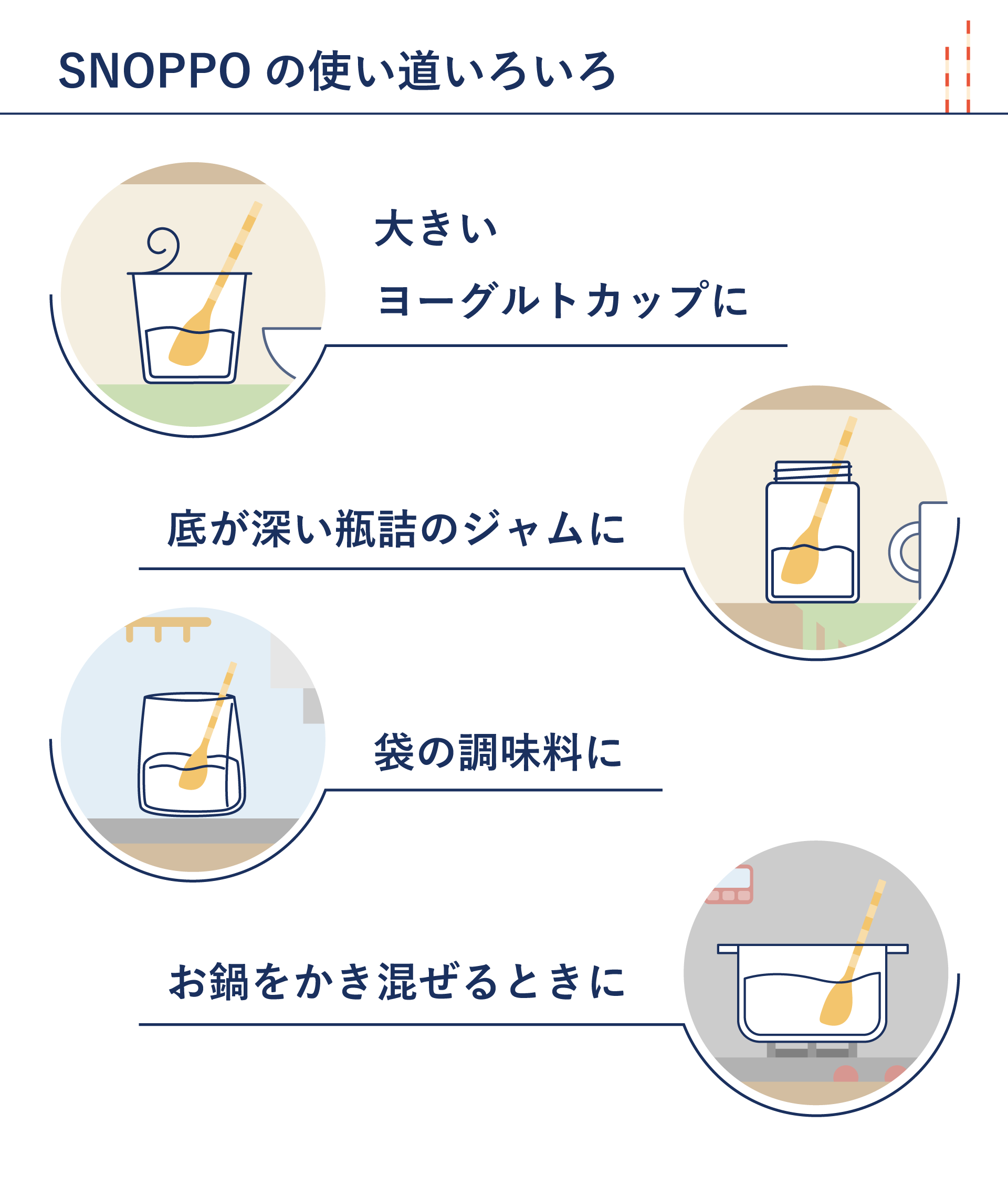 SNOPPO の使い道いろいろ

大きい
ヨーグルトカップに

底が深い瓶詰のジャムに

袋の調味料に

お鍋をかき混ぜるときに