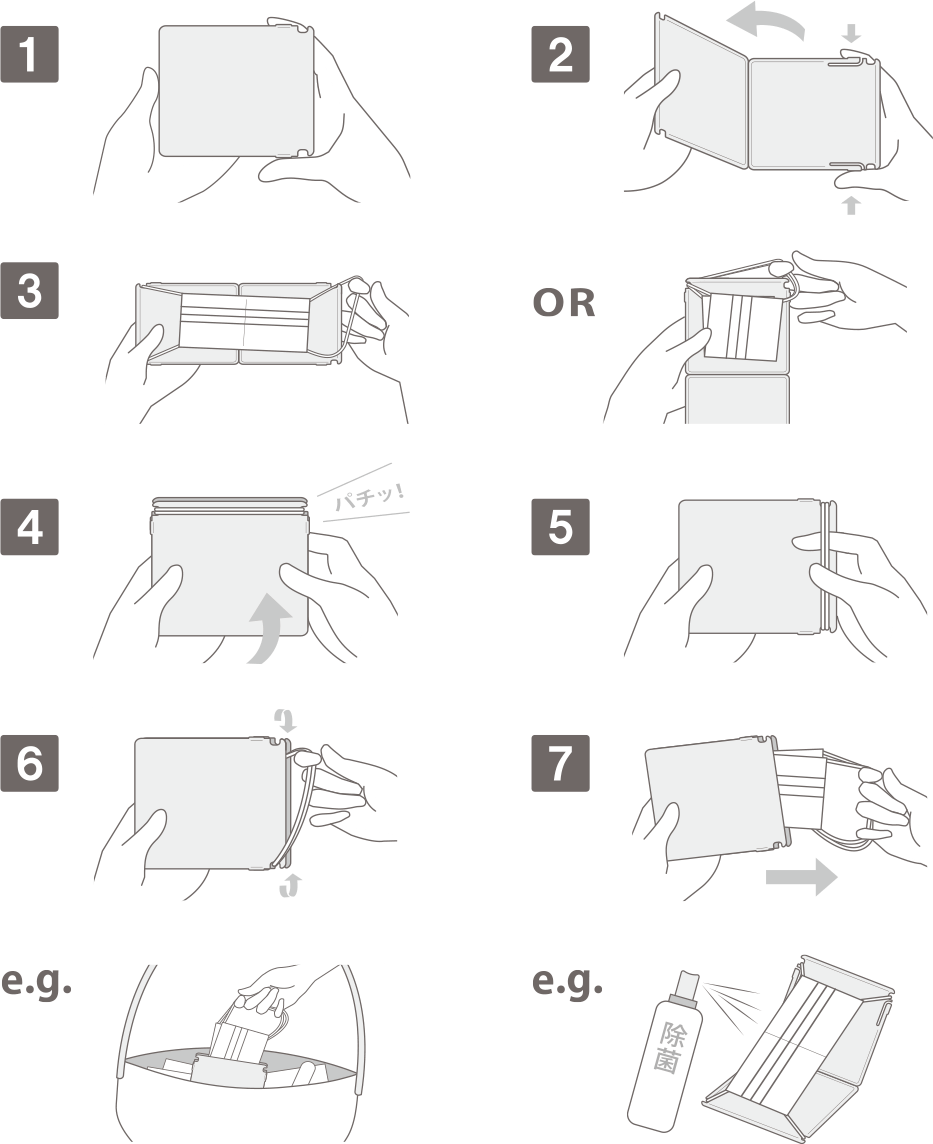 1

2

3

OR

4

パチッ!

5

6

7

e.g.

e.g.

除菌